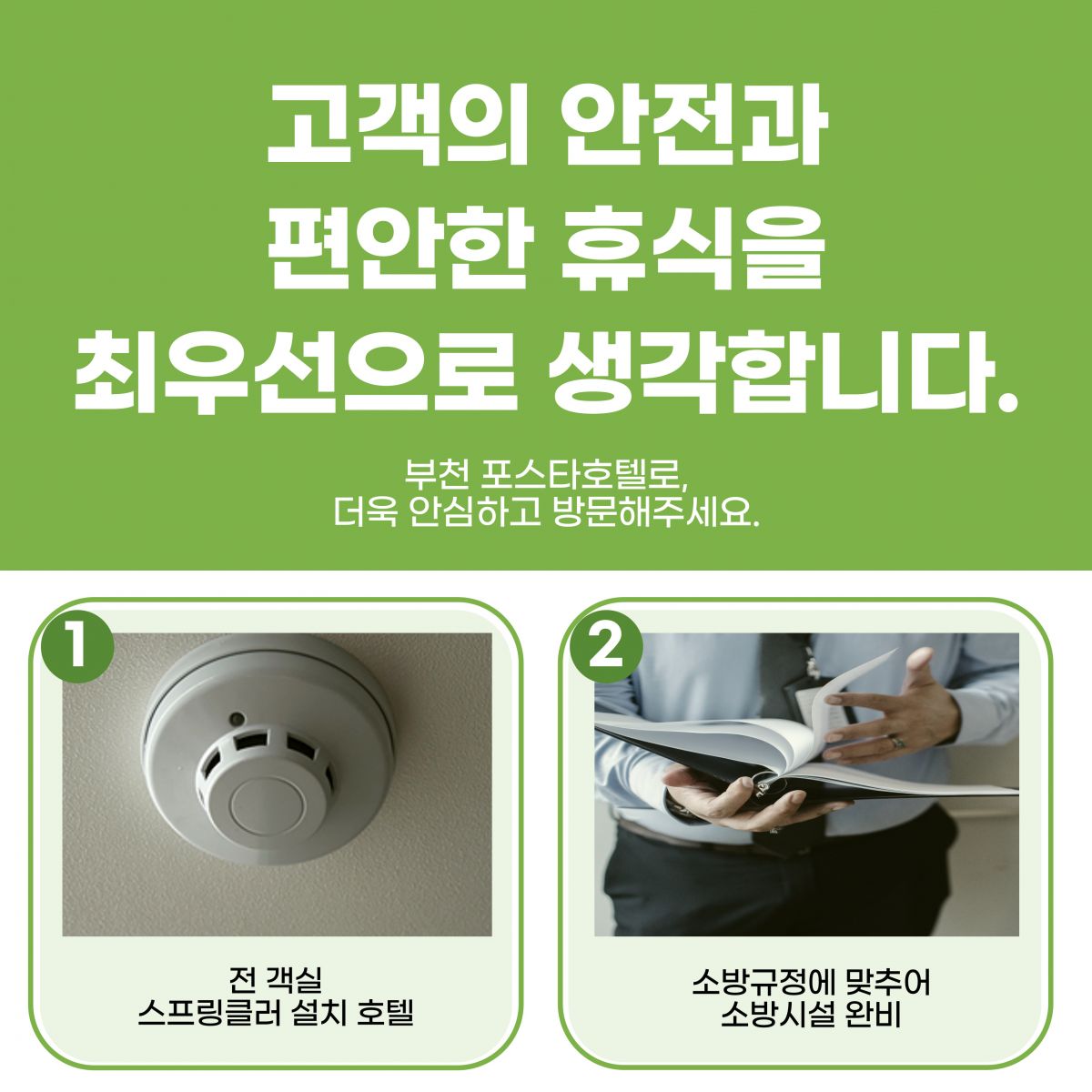 고객의 안전과
편안한 휴식을
최우선으로 생각합니다.

부천 포스타호텔로,
더욱 안심하고 방문해주세요.

1

전 객실
스프링클러 설치 호텔

2

소방규정에 맞추어
소방시설 완비